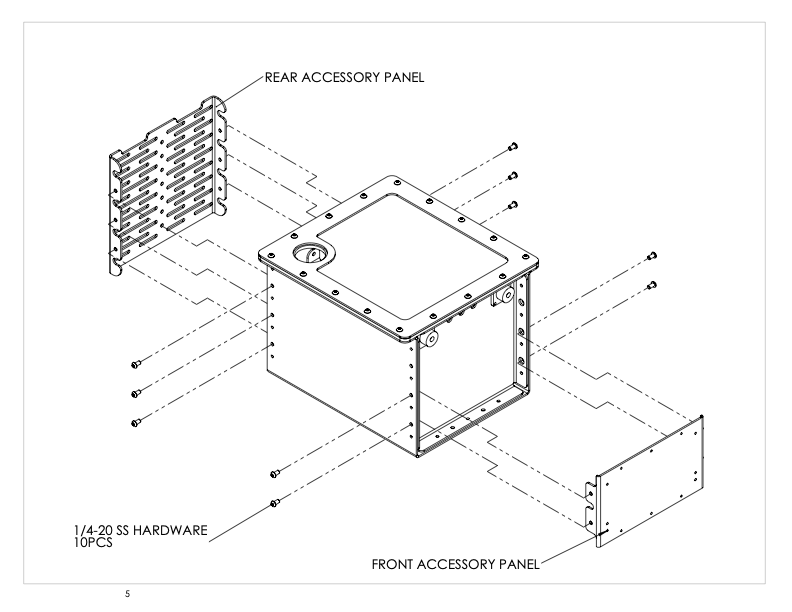 REAR ACCESSORY PANEL

1/4-20 SS HARDWARE
10PCS

FRONT ACCESSORY PANEL

5